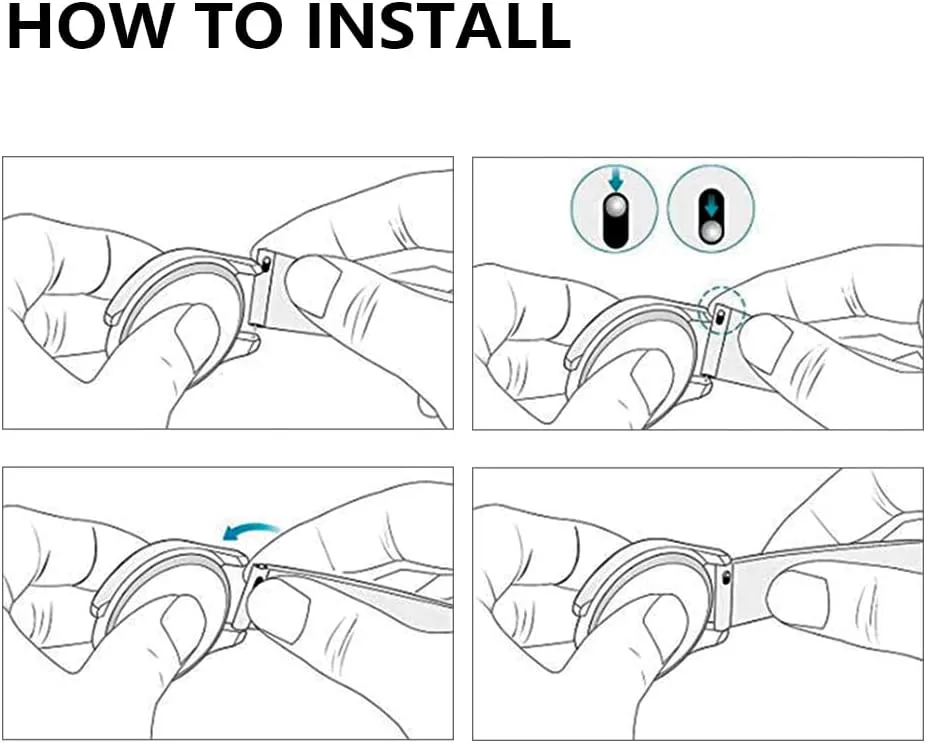 HOW TO INSTALL